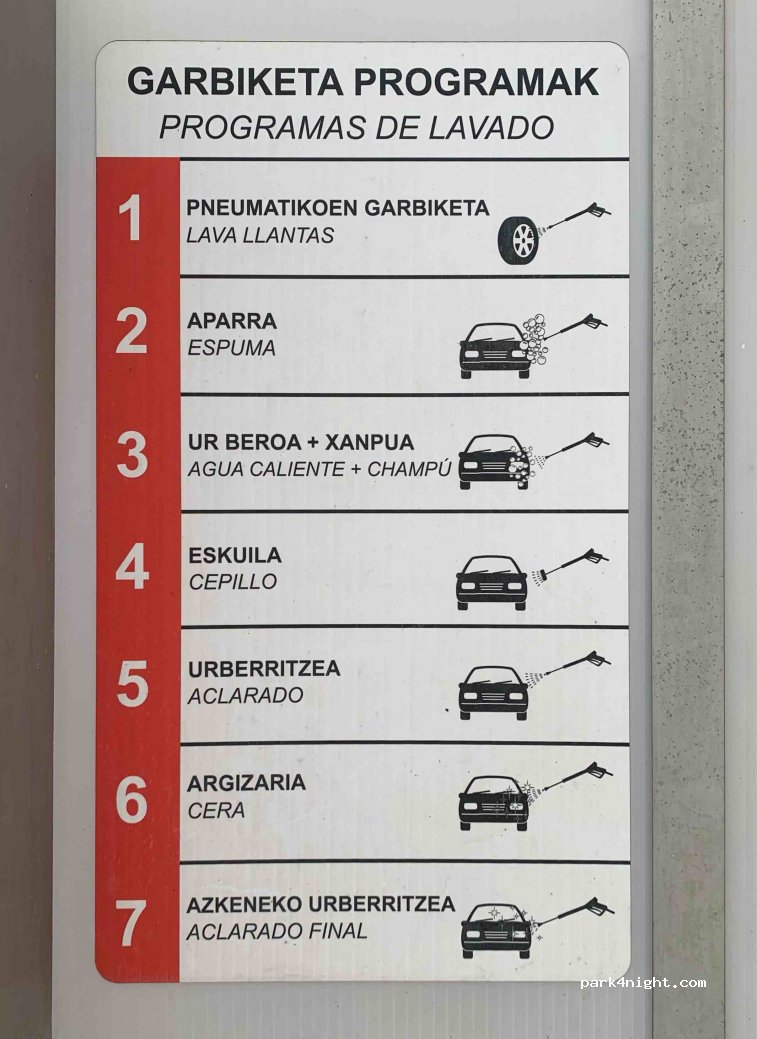 GARBIKETA PROGRAMAK
PROGRAMAS DE LAVADO

1 PNEUMATIKOEN GARBIKETA
LAVA LLANTAS

2 APARRA
ESPUMA

3 UR BEROA + XANPUA
AGUA CALIENTE + CHAMPÚ

4 ESKUILA
CEPILLO

5 URBERRITZEA
ACLARADO

6 ARGIZARIA
CERA

7 AZKENEKO URBERRITZEA
ACLARADO FINAL

park4night.com